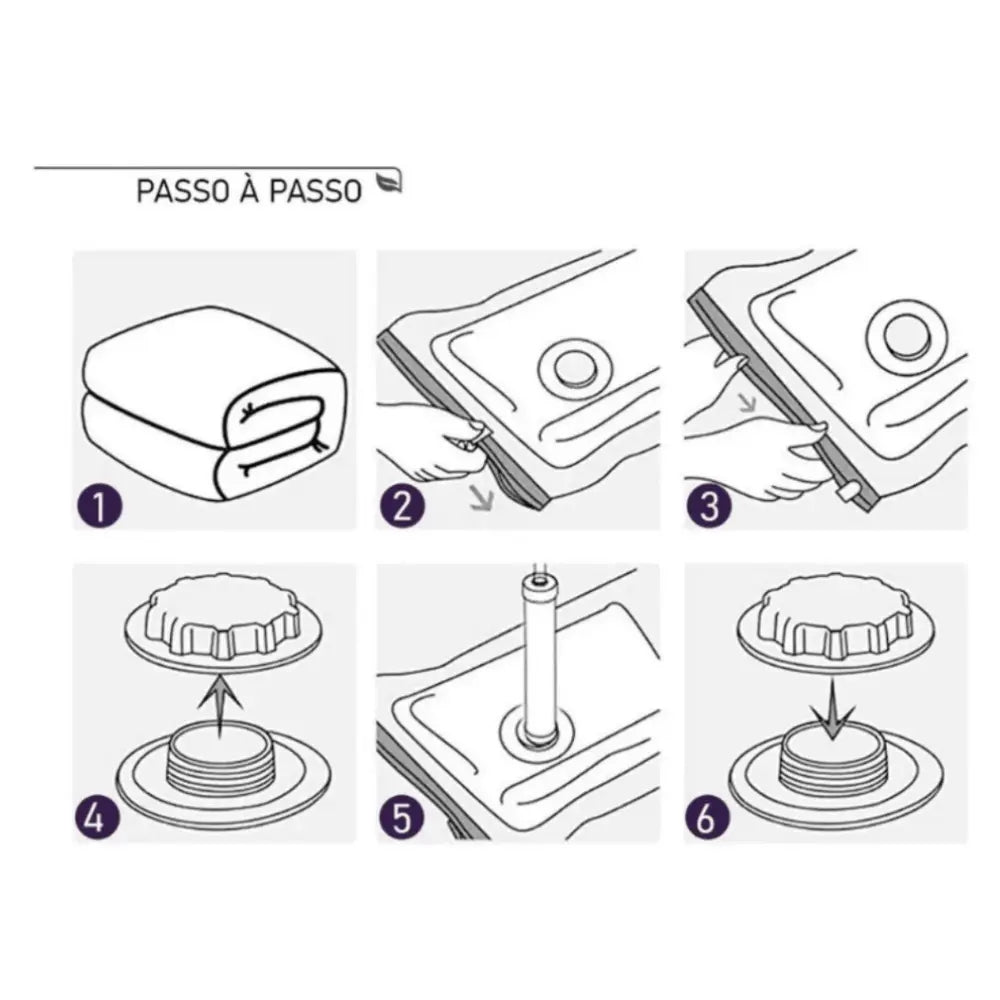 PASSO À PASSO

1

2

3

4

5

6